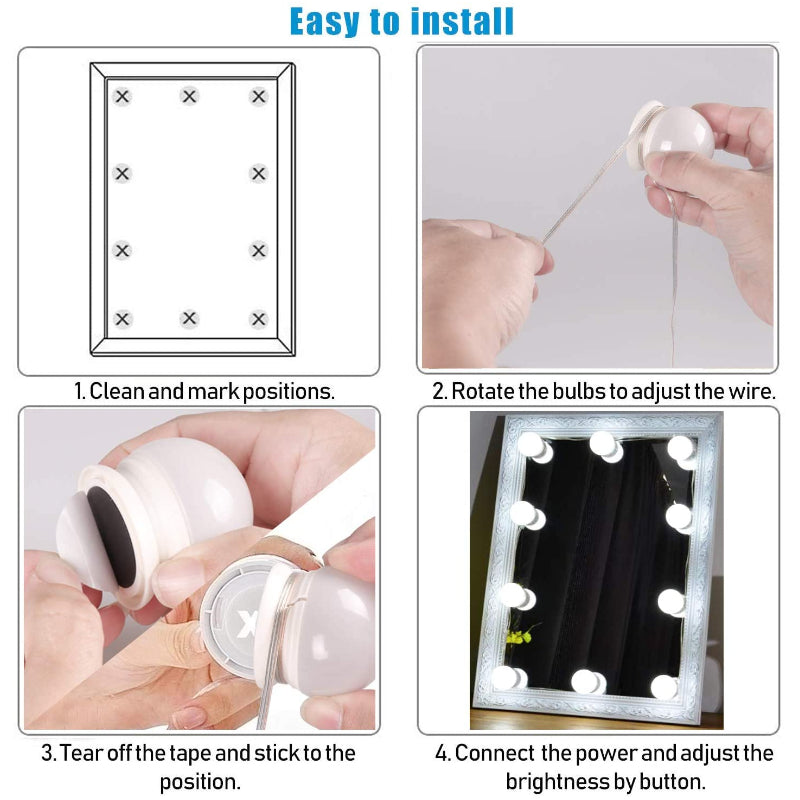 Easy to install

1. Clean and mark positions.

2. Rotate the bulbs to adjust the wire.

3. Tear off the tape and stick to the position.

4. Connect the power and adjust the brightness by button.